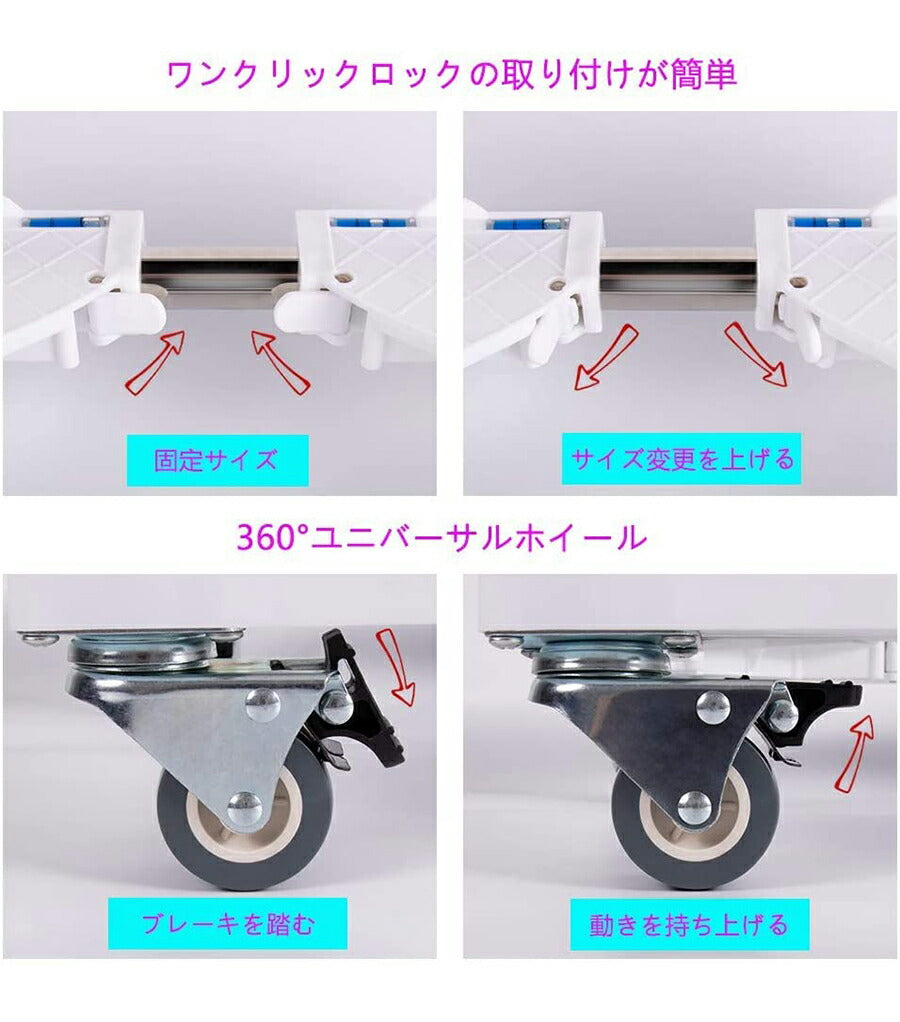 ワンクリックロックの取り付けが簡単

固定サイズ

サイズ変更を上げる

360°ユニバーサルホイール

ブレーキを踏む

動きを持ち上げる