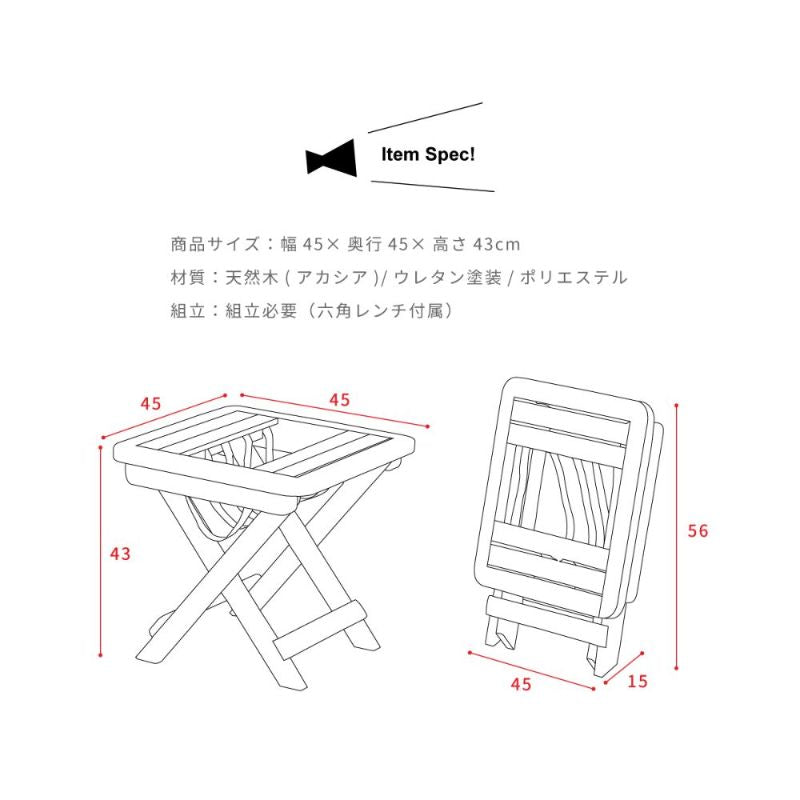 Item Spec!

商品サイズ：幅 45× 奥行 45× 高さ 43cm
材質：天然木 ( アカシア )/ ウレタン塗装 / ポリエステル
組立：組立必要（六角レンチ付属）

45
45
43
56
45
15