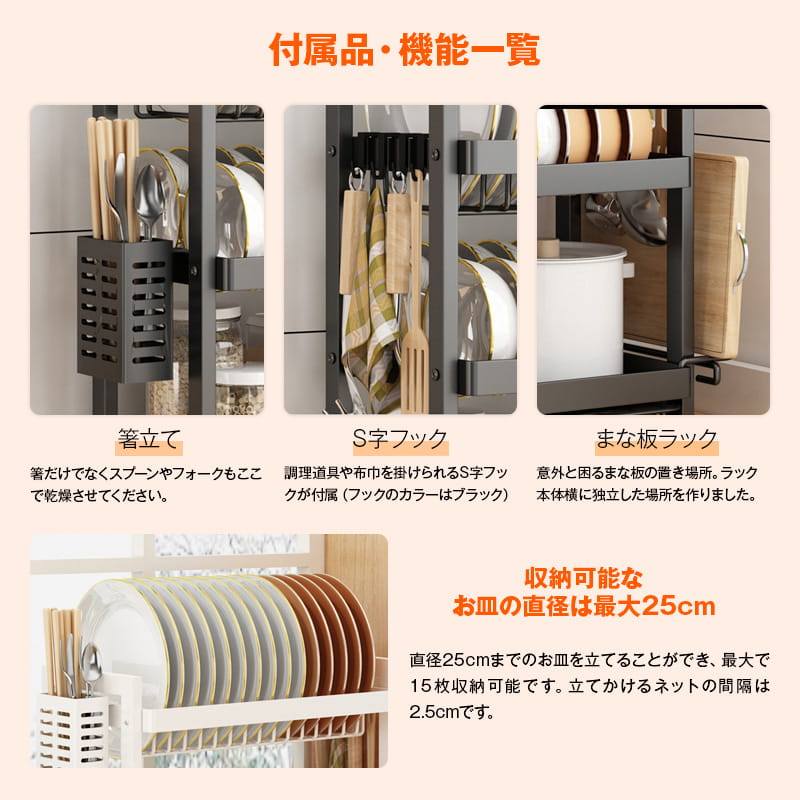 付属品・機能一覧

箸立て

箸だけでなくスプーンやフォークもここで乾燥させてください。

S字フック

調理道具や布巾を掛けられるS字フックが付属（フックのカラーはブラック）

まな板ラック

意外と困るまな板の置き場所。ラック本体横に独立した場所を作りました。

収納可能な
お皿の直径は最大25cm

直径25cmまでのお皿を立てることができ、最大で15枚収納可能です。立てかけるネットの間隔は2.5cmです。